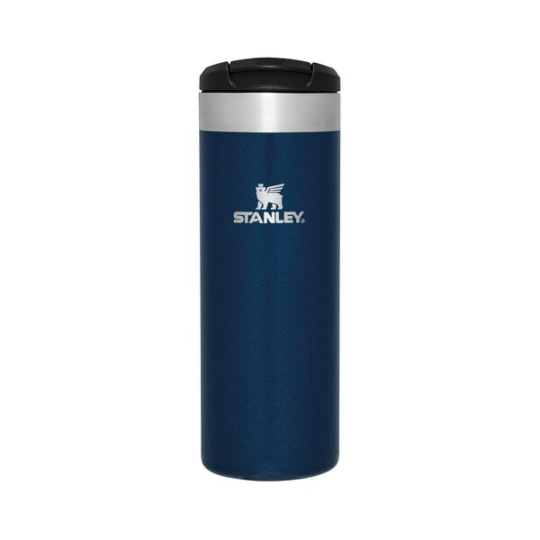 STANLEY®