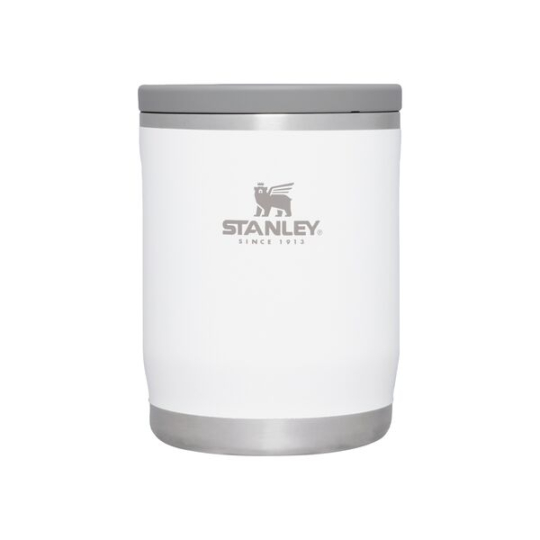 STANLEY®
SINCE 1913